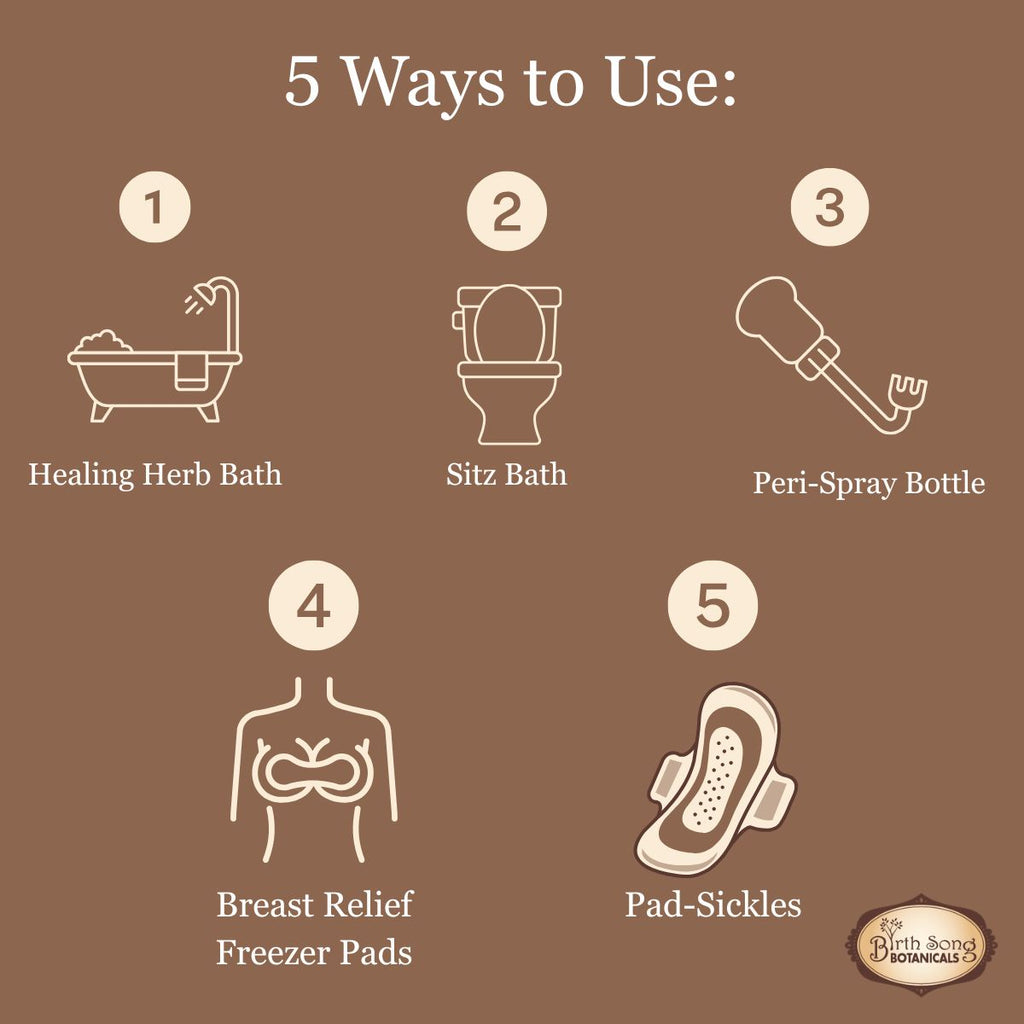 5 Ways to Use:

1

Healing Herb Bath

2

Sitz Bath

3

Peri-Spray Bottle

4

Breast Relief Freezer Pads

5

Pad-Sickles

Birth Song BOTANICALS