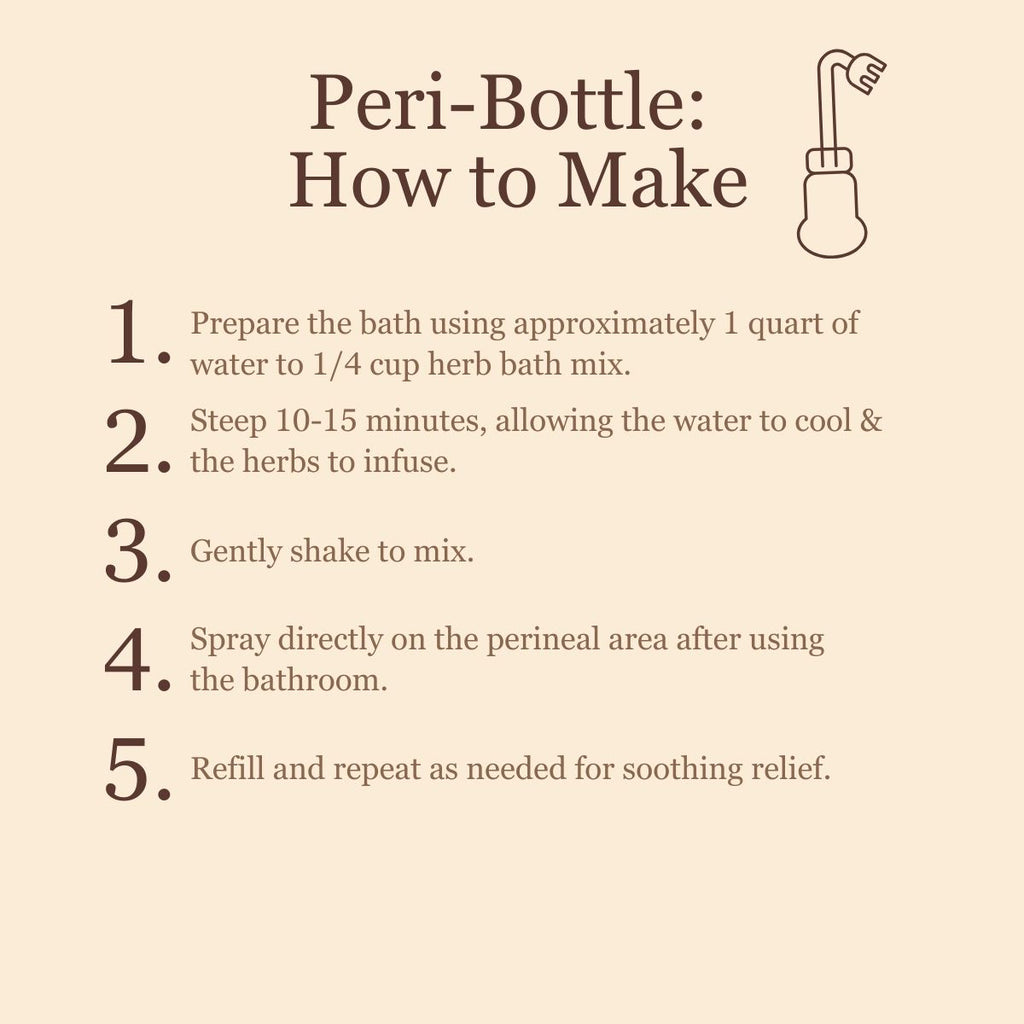 Peri-Bottle: How to Make

1. Prepare the bath using approximately 1 quart of water to 1/4 cup herb bath mix.

2. Steep 10-15 minutes, allowing the water to cool & the herbs to infuse.

3. Gently shake to mix.

4. Spray directly on the perineal area after using the bathroom.

5. Refill and repeat as needed for soothing relief.